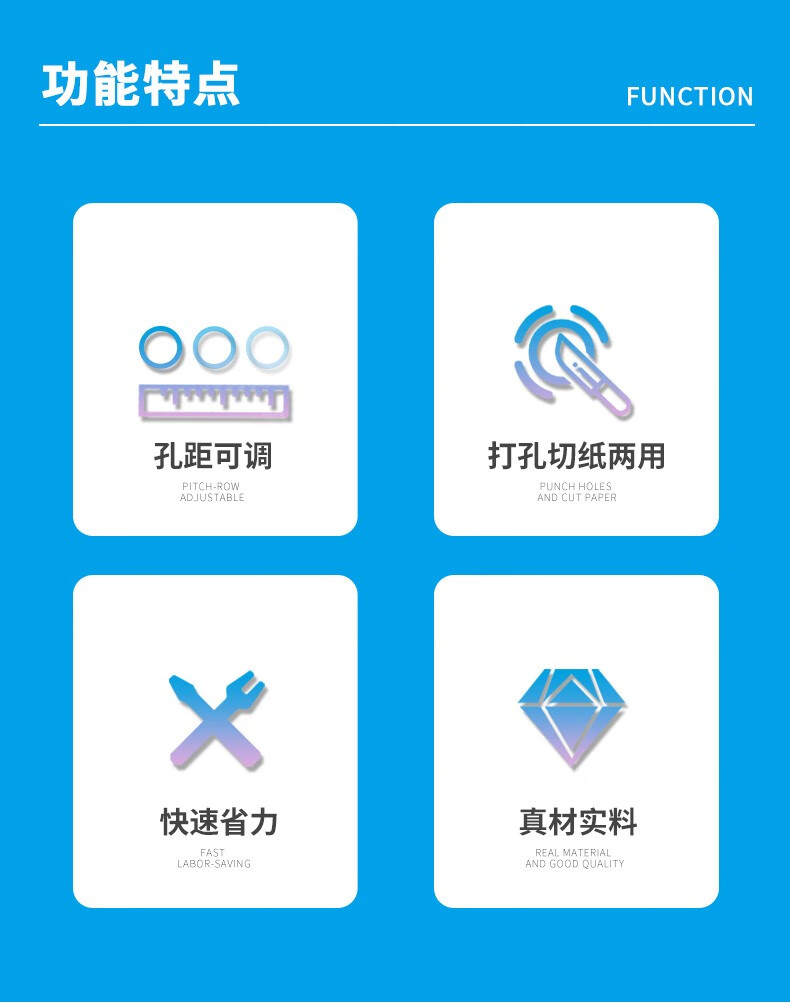 功能特点

FUNCTION

孔距可调

PITCH-ROW
ADJUSTABLE

打孔切纸两用

PUNCH HOLES
AND CUT PAPER

快速省力

FAST
LABOR-SAVING

真材实料

REAL MATERIAL
AND GOOD QUALITY