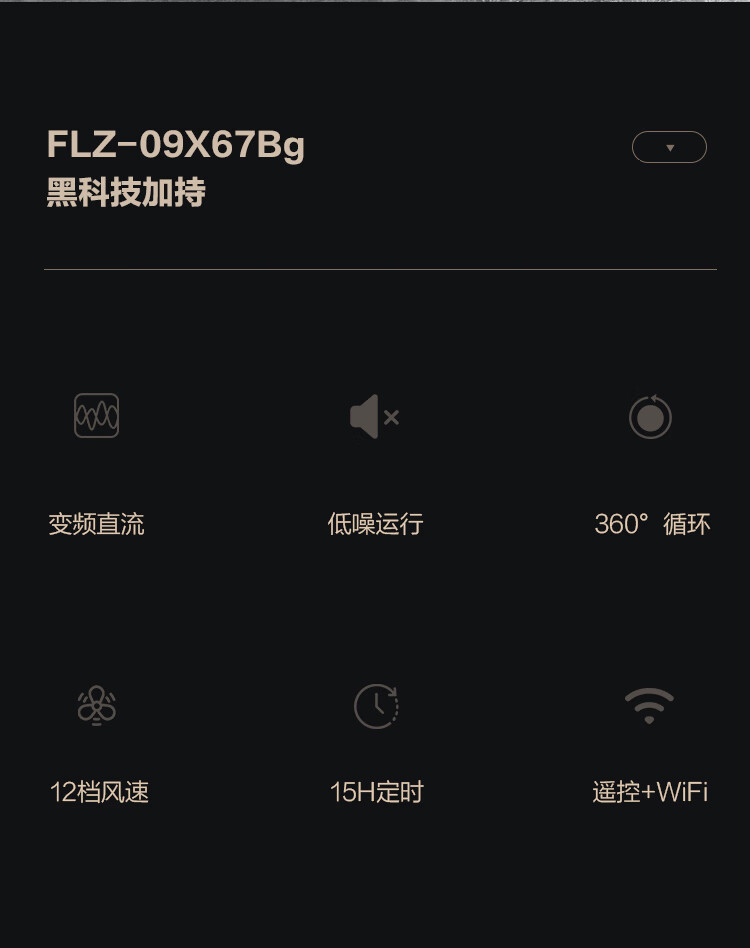 FLZ-09X67Bg
黑科技加持

变频直流

低噪运行

360° 循环

12档风速

15H定时

遥控+WiFi